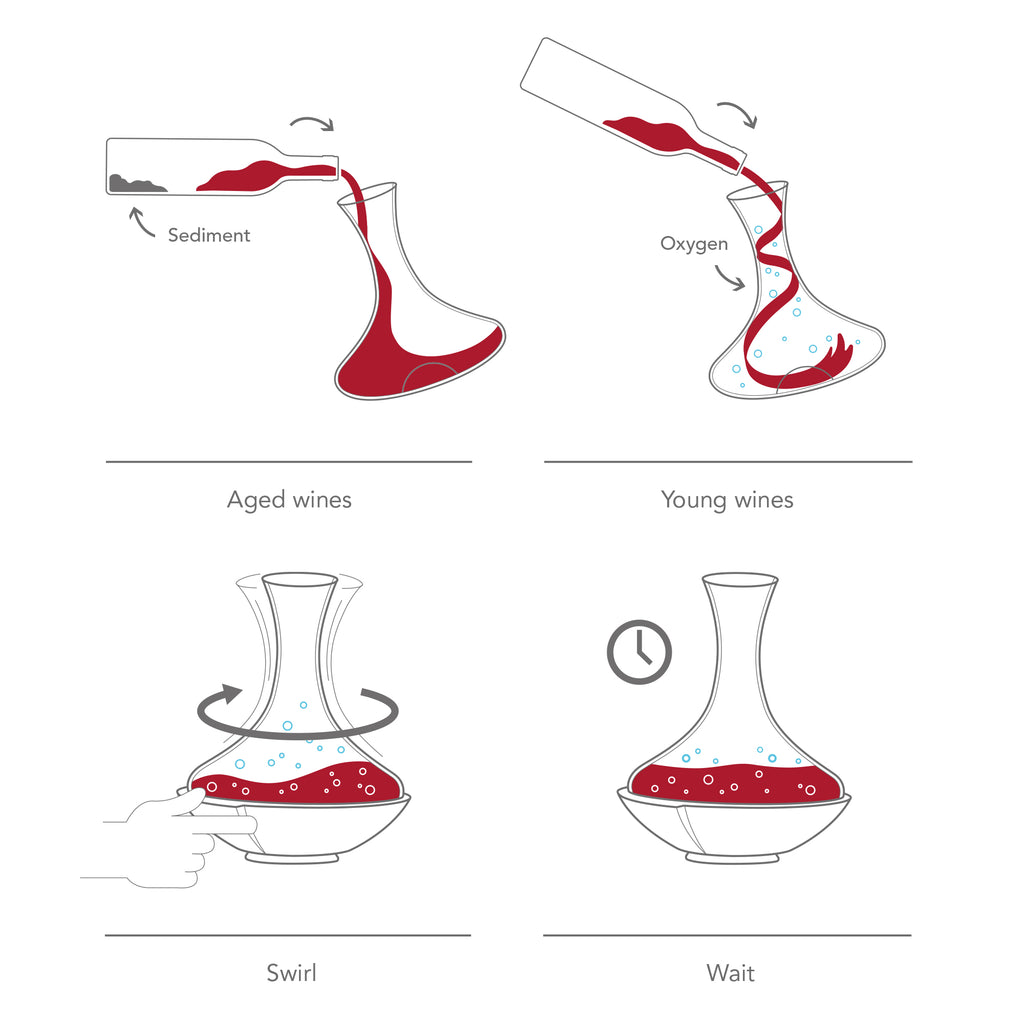 Sediment

Aged wines

Oxygen

Young wines

Swirl

Wait