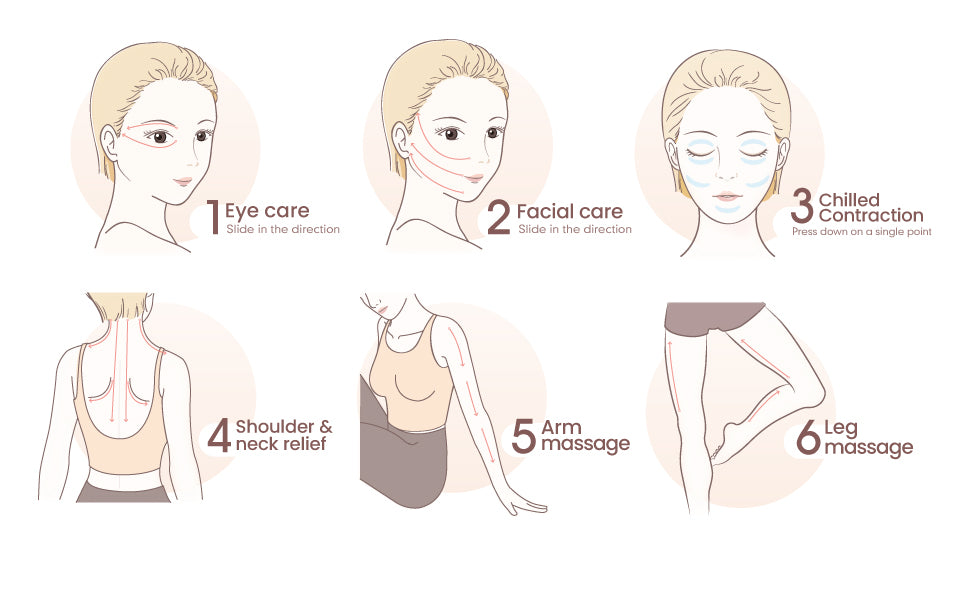 1 Eye care
Slide in the direction

2 Facial care
Slide in the direction

3 Chilled Contraction
Press down on a single point

4 Shoulder & neck relief

5 Arm massage

6 Leg massage