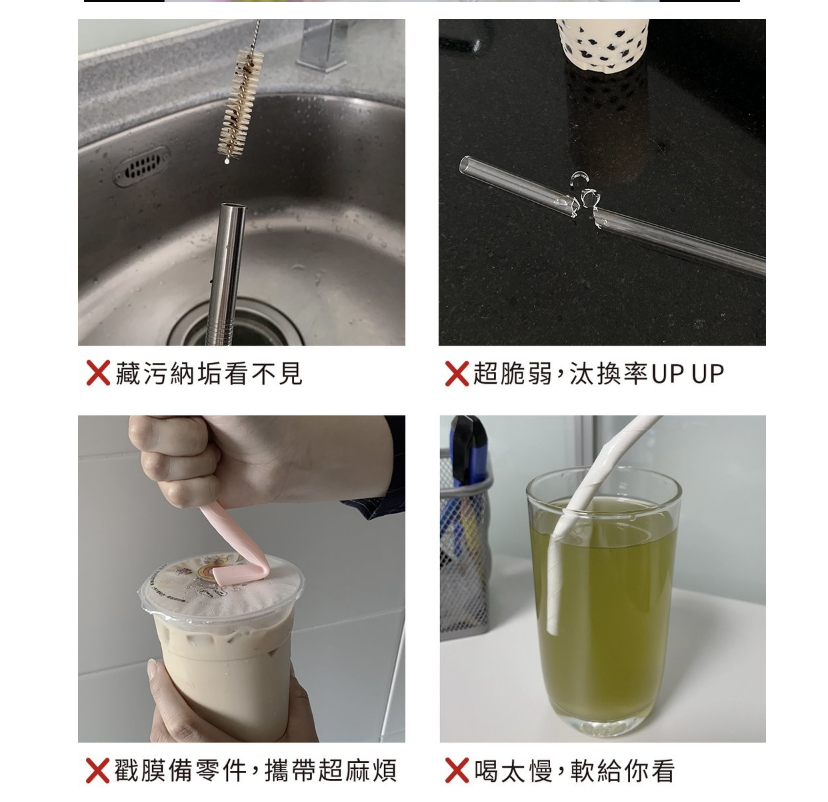 ❌藏污納垢看不見

❌超脆弱，汰換率UP UP

❌戳膜備零件，攜帶超麻煩

❌喝太慢，軟給你看